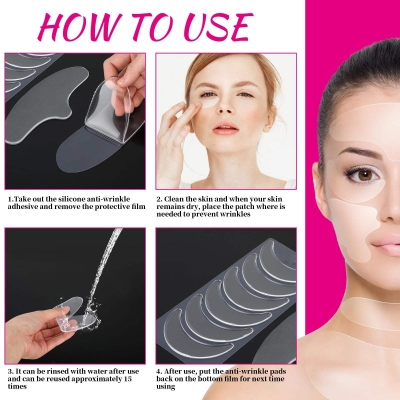 HOW TO USE

1.Take out the silicone anti-wrinkle adhesive and remove the protective film

2. Clean the skin and when your skin remains dry, place the patch where is needed to prevent wrinkles

3. It can be rinsed with water after use and can be reused approximately 15 times

4. After use, put the anti-wrinkle pads back on the bottom film for next time using